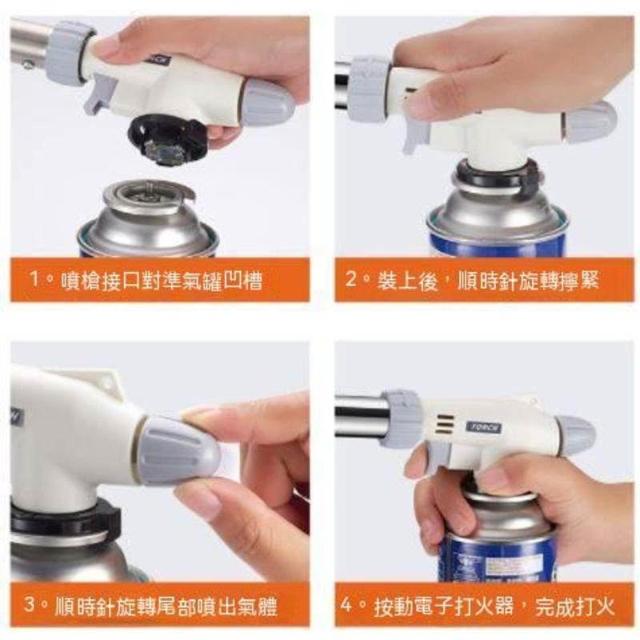 1。噴槍接口對準氣罐凹槽

2。裝上後，順時針旋轉擰緊

3。順時針旋轉尾部噴出氣體

TORCH

4。按動電子打火器，完成打火