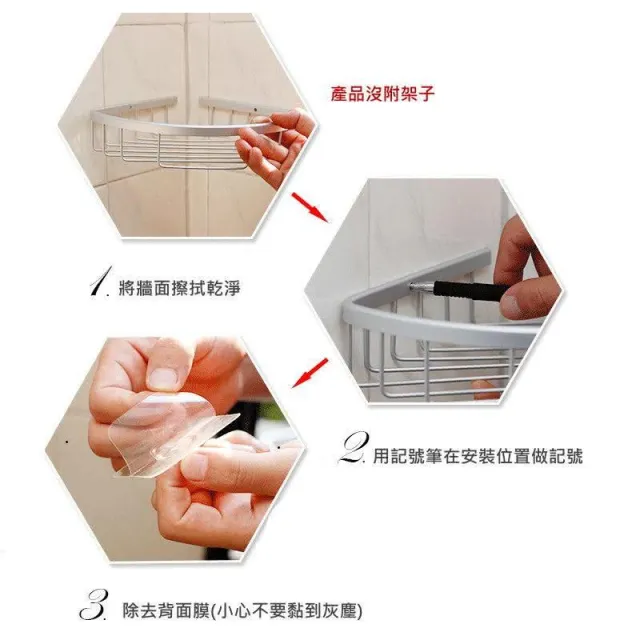 產品沒附架子

1. 將牆面擦拭乾淨

2. 用記號筆在安裝位置做記號

3. 除去背面膜(小心不要黏到灰塵)