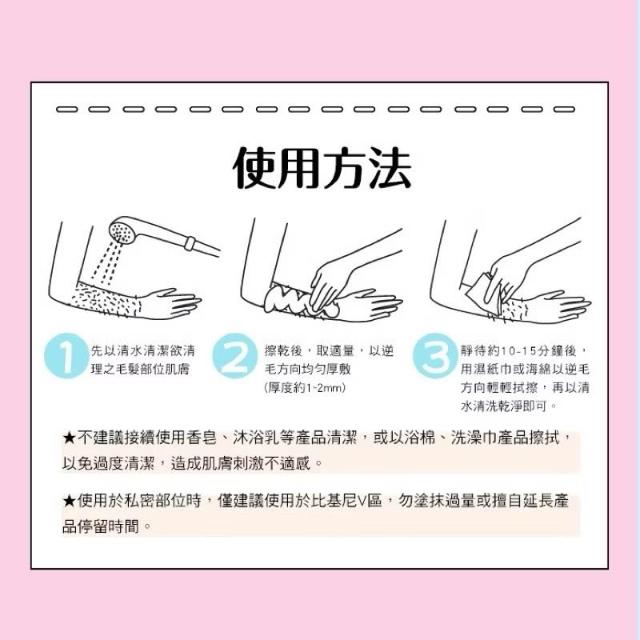 使用方法

1 先以清水清潔欲清理之毛髮部位肌膚

2 擦乾後，取適量，以逆毛方向均勻厚敷
(厚度約1-2mm)

3 靜待約10-15分鐘後，用濕紙巾或海綿以逆毛方向輕輕拭擦，再以清水清洗乾淨即可。

★不建議接續使用香皂、沐浴乳等產品清潔，或以浴棉、洗澡巾產品擦拭，以免過度清潔，造成肌膚刺激不適感。

★使用於私密部位時，僅建議使用於比基尼V區，勿塗抹過量或擅自延長產品停留時間。