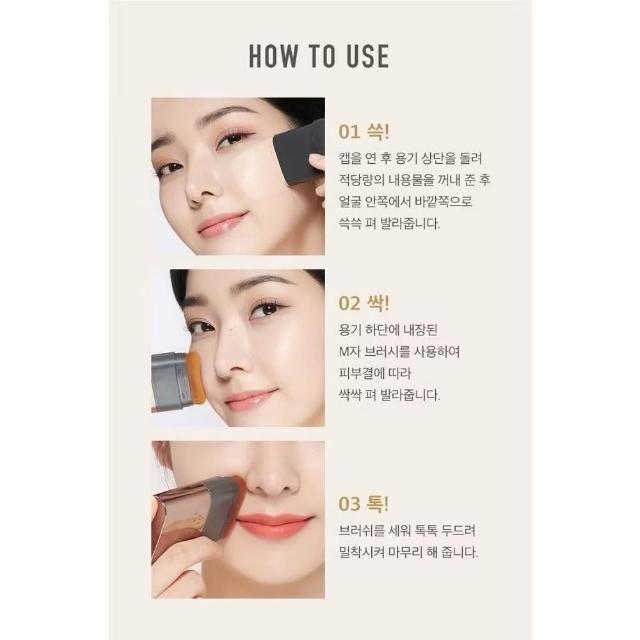 HOW TO USE

01 쓱!
캡을 연 후 용기 상단을 돌려 적당량의 내용물을 꺼내 준 후 얼굴 안쪽에서 바깥쪽으로 쓱쓱 펴 발라줍니다.

02 싹!
용기 하단에 내장된 M자 브러시를 사용하여 피부결에 따라 싹싹 펴 발라줍니다.

03 톡!
브러쉬를 세워 톡톡 두드려 밀착시켜 마무리 해 줍니다.