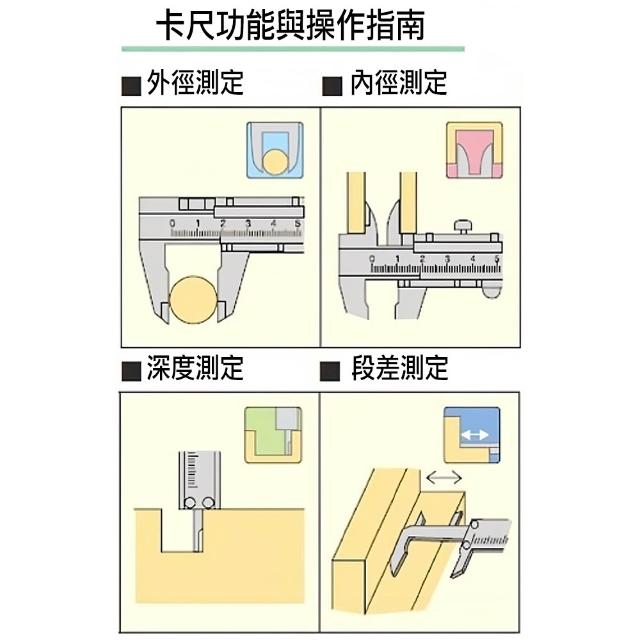 卡尺功能與操作指南

■ 外徑測定

0 1 2 3 4 5

■ 內徑測定

0 1 2 3 4 5

■ 深度測定

■ 段差測定