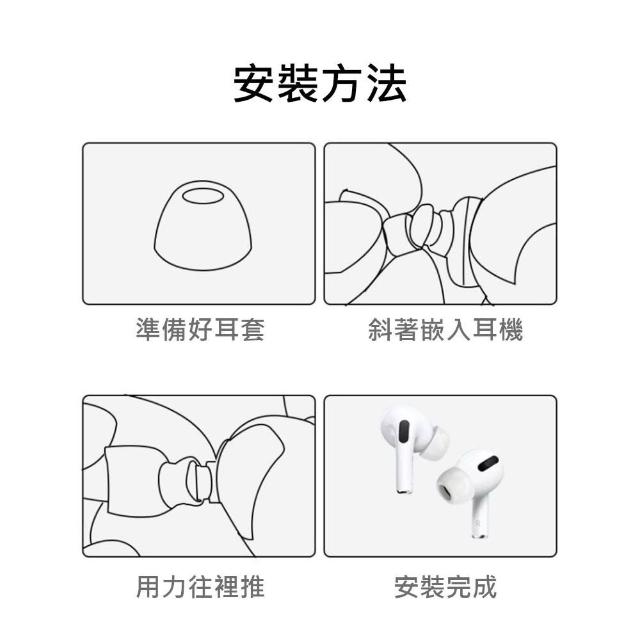 安裝方法

準備好耳套

斜著嵌入耳機

用力往裡推

安裝完成