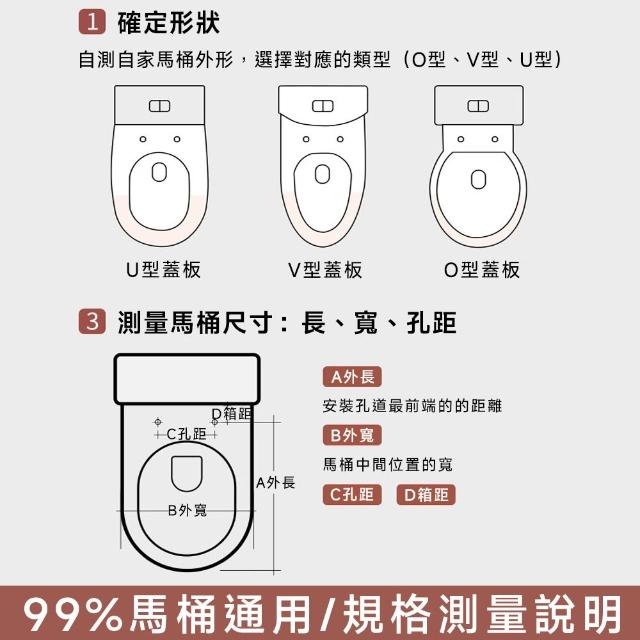 1 確定形狀

自測自家馬桶外形，選擇對應的類型（O型、V型、U型）

U型蓋板

V型蓋板

O型蓋板

3 測量馬桶尺寸：長、寬、孔距

D箱距

C孔距

A外長

B外寬

A外長

安裝孔道最前端的的距離

B外寬

馬桶中間位置的寬

C孔距 D箱距

99%馬桶通用/規格測量說明