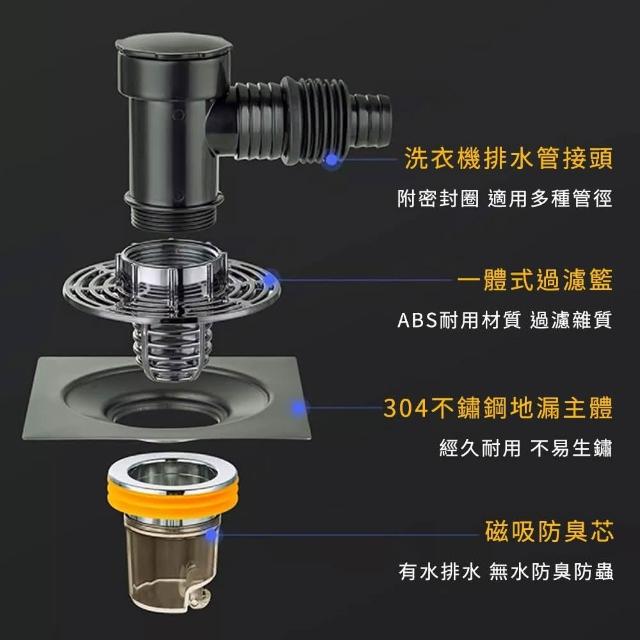 洗衣機排水管接頭

附密封圈 適用多種管徑

一體式過濾籃

ABS耐用材質 過濾雜質

304不鏽鋼地漏主體

經久耐用 不易生鏽

磁吸防臭芯

有水排水 無水防臭防蟲