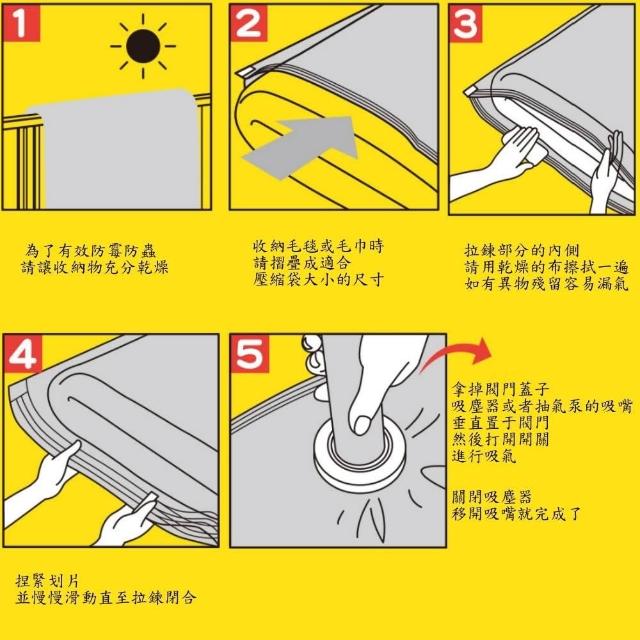 1

為了有效防霉防蟲
請讓收納物充分乾燥

2

收納毛毯或毛巾時
請摺疊成適合
壓縮袋大小的尺寸

3

拉鍊部分的內側
請用乾燥的布擦拭一遍
如有異物殘留容易漏氣

4

捏緊划片
並慢慢滑動直至拉鍊閉合

5

拿掉閥門蓋子
吸塵器或者抽氣泵的吸嘴
垂直置于閥門
然後打開開關
進行吸氣

關閉吸塵器
移開吸嘴就完成了