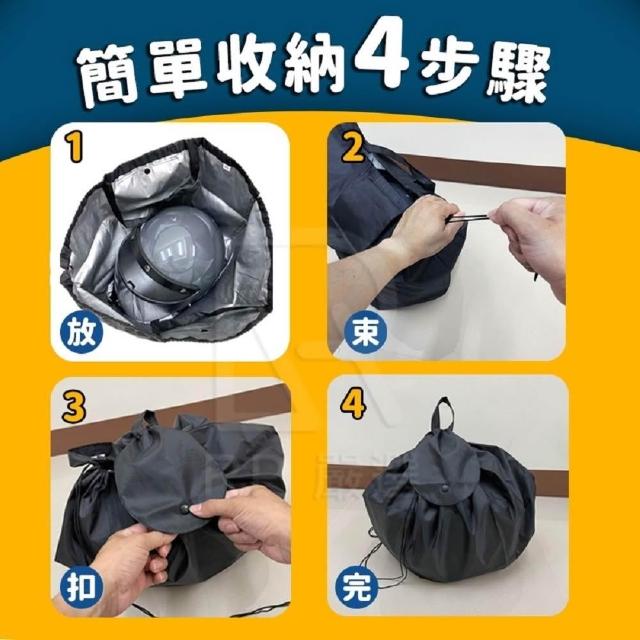 簡單收納4步驟

1
放

2
束

3
扣

4
完