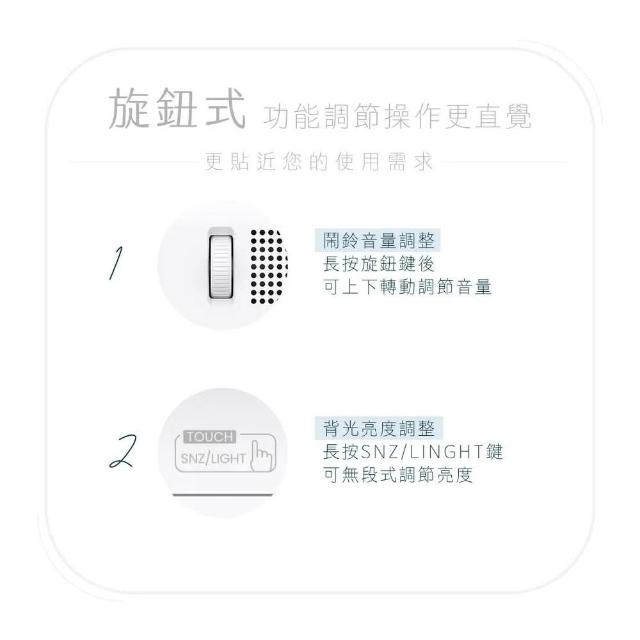 旋鈕式 功能調節操作更直覺

更貼近您的使用需求

1

鬧鈴音量調整
長按旋鈕鍵後
可上下轉動調節音量

2

TOUCH
SNZ/LIGHT

背光亮度調整
長按SNZ/LINGHT鍵
可無段式調節亮度