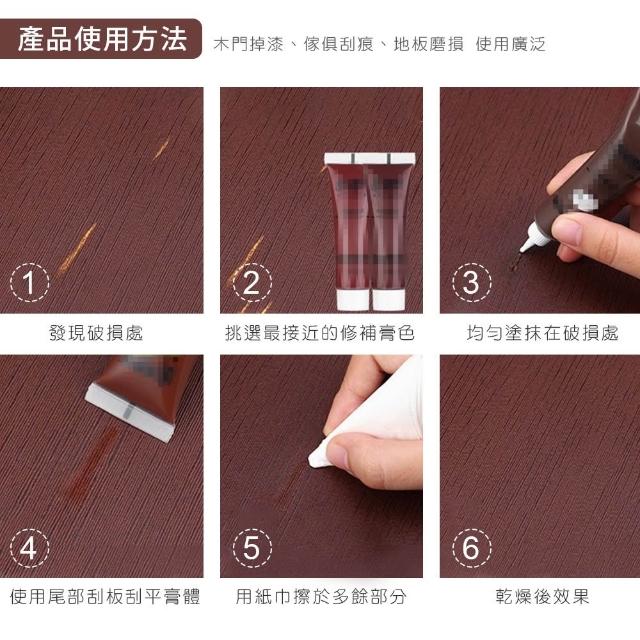 產品使用方法 木門掉漆、傢俱刮痕、地板磨損 使用廣泛

1
發現破損處

2
挑選最接近的修補膏色

3
均勻塗抹在破損處

4
使用尾部刮板刮平膏體

5
用紙巾擦於多餘部分

6
乾燥後效果