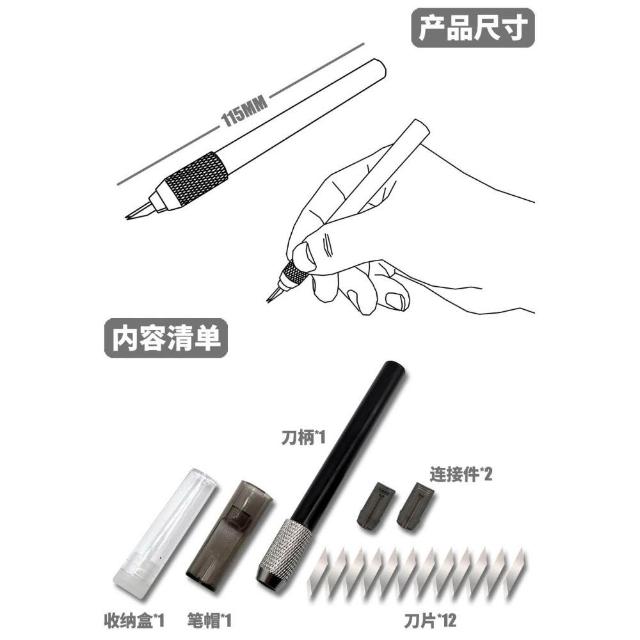 产品尺寸

115MM

内容清单

刀柄*1

连接件*2

收纳盒*1

笔帽*1

刀片*12