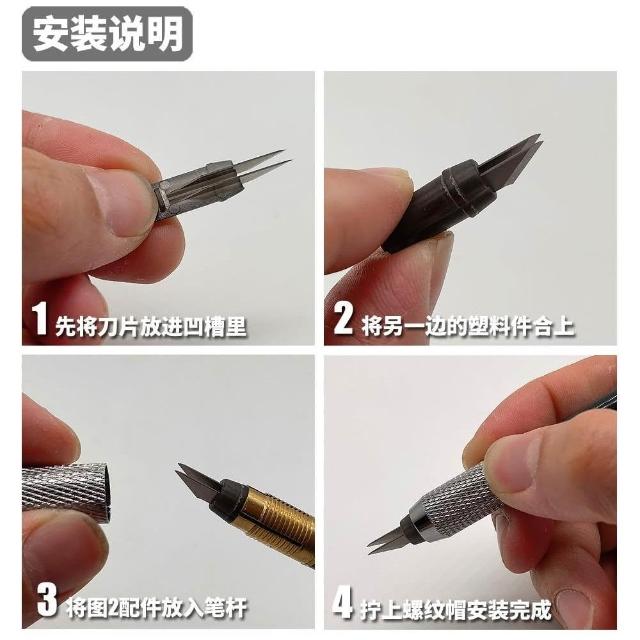 安装说明

1 先将刀片放进凹槽里

2 将另一边的塑料件合上

3 将图2配件放入笔杆

4 拧上螺纹帽安装完成