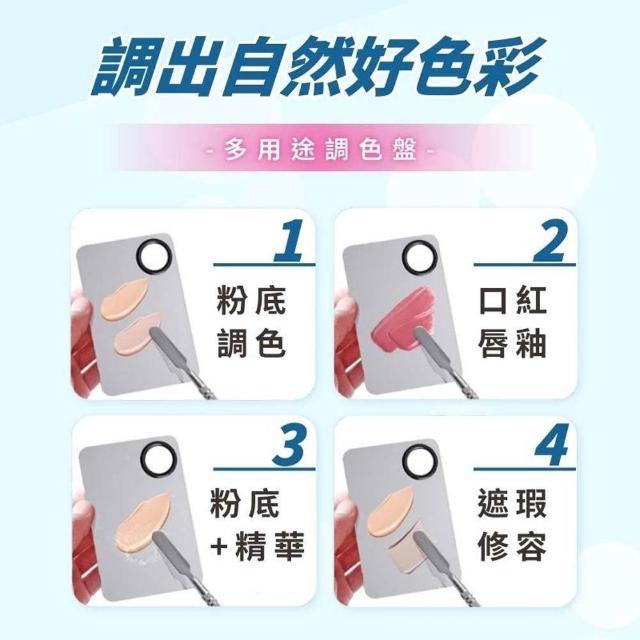 調出自然好色彩

- 多用途調色盤 -

1
粉底
調色

2
口紅
唇釉

3
粉底
+精華

4
遮瑕
修容