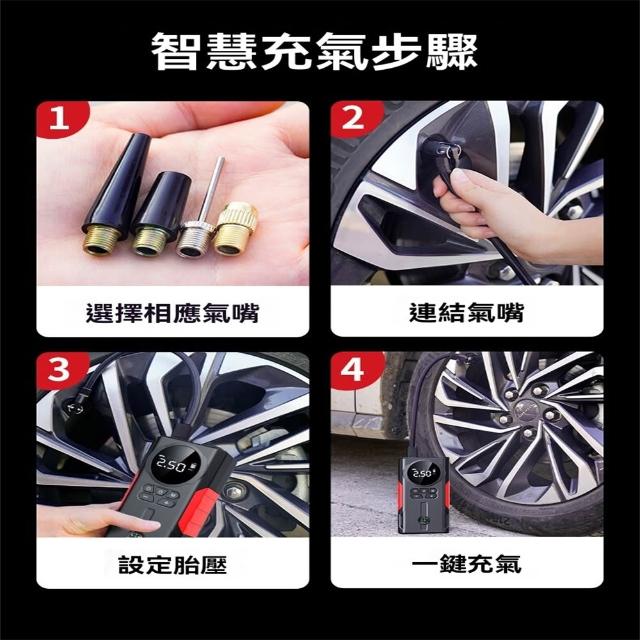 智慧充氣步驟

1

選擇相應氣嘴

2

連結氣嘴

3

2.50

設定胎壓

4

2.50

一鍵充氣