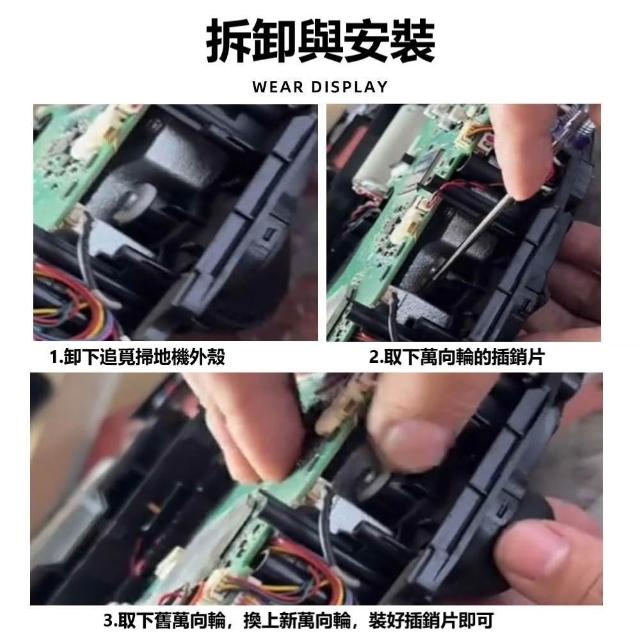 拆卸與安裝

WEAR DISPLAY

1.卸下追覓掃地機外殼

2.取下萬向輪的插銷片

3.取下舊萬向輪，換上新萬向輪，裝好插銷片即可