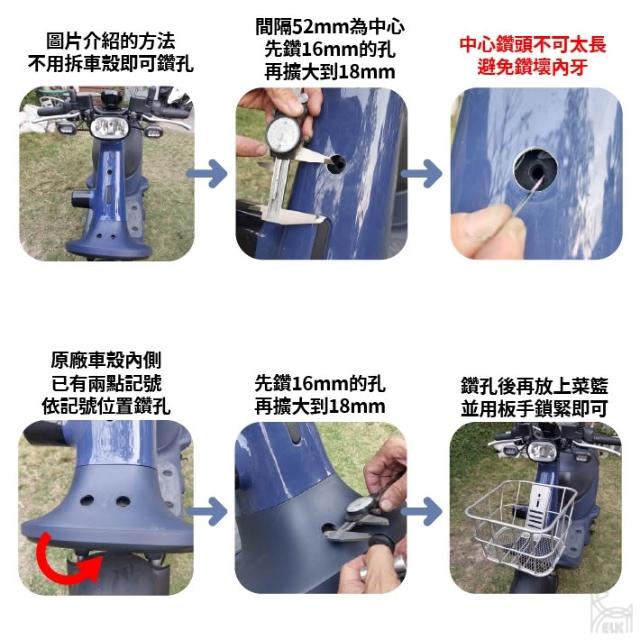 圖片介紹的方法
不用拆車殼即可鑽孔

間隔52mm為中心
先鑽16mm的孔
再擴大到18mm

中心鑽頭不可太長
避免鑽壞內牙

原廠車殼內側
已有兩點記號
依記號位置鑽孔

先鑽16mm的孔
再擴大到18mm

鑽孔後再放上菜籃
並用板手鎖緊即可