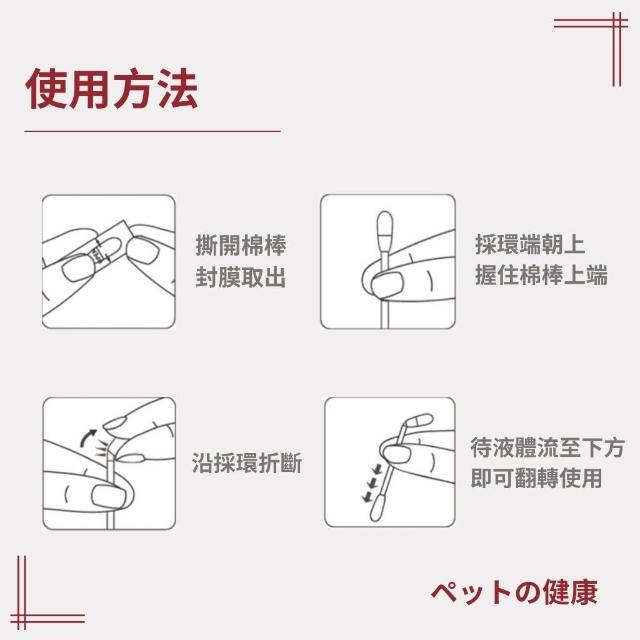 使用方法

撕開棉棒
封膜取出

採環端朝上
握住棉棒上端

沿採環折斷

待液體流至下方
即可翻轉使用

ペットの健康