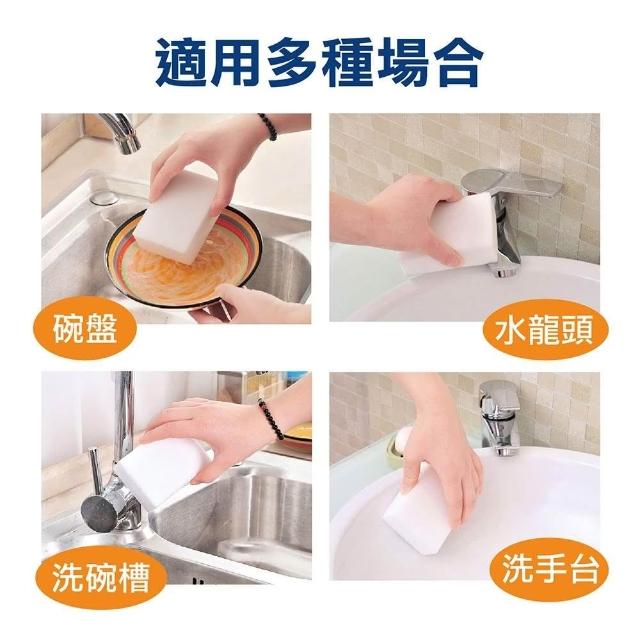 適用多種場合

碗盤

水龍頭

洗碗槽

洗手台