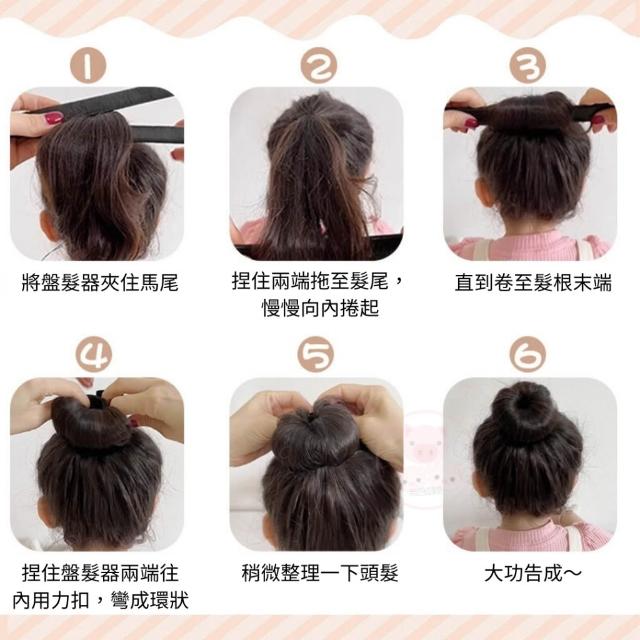 1

將盤髮器夾住馬尾

2

捏住兩端拖至髮尾，慢慢向內捲起

3

直到卷至髮根末端

4

捏住盤髮器兩端往內用力扣，彎成環狀

5

稍微整理一下頭髮

6

大功告成～