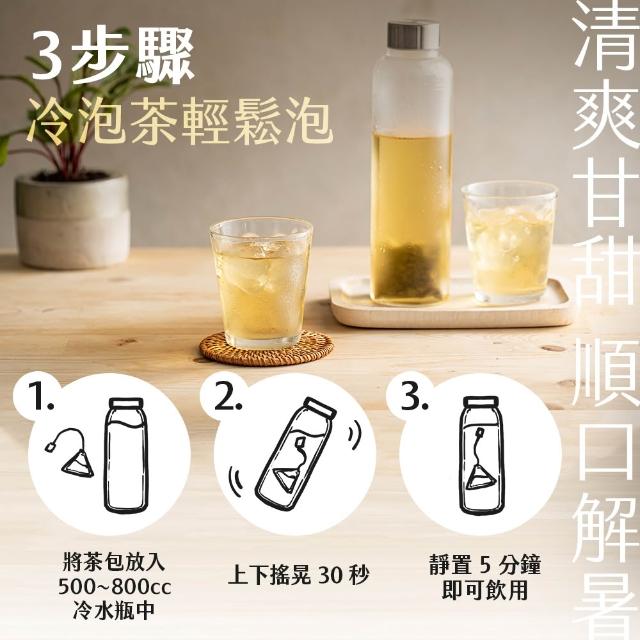 3步驟
冷泡茶輕鬆泡

清爽甘甜順口解暑

1.
將茶包放入
500~800cc
冷水瓶中

2.
上下搖晃 30 秒

3.
靜置 5 分鐘
即可飲用