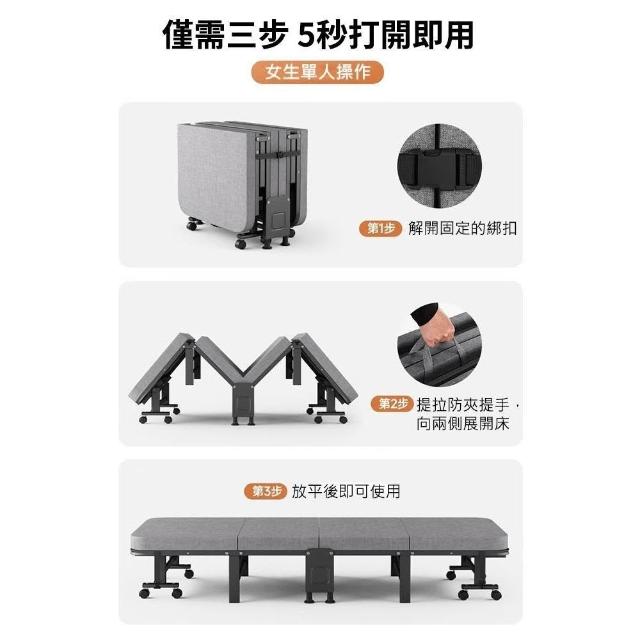 僅需三步 5秒打開即用

女生單人操作

第1步 解開固定的綁扣

第2步 提拉防夾提手，向兩側展開床

第3步 放平後即可使用