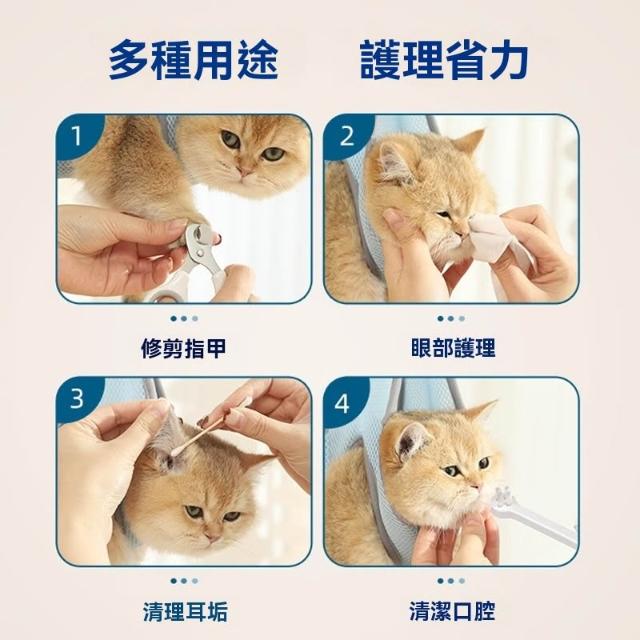 多種用途　護理省力

1

修剪指甲

2

眼部護理

3

清理耳垢

4

清潔口腔