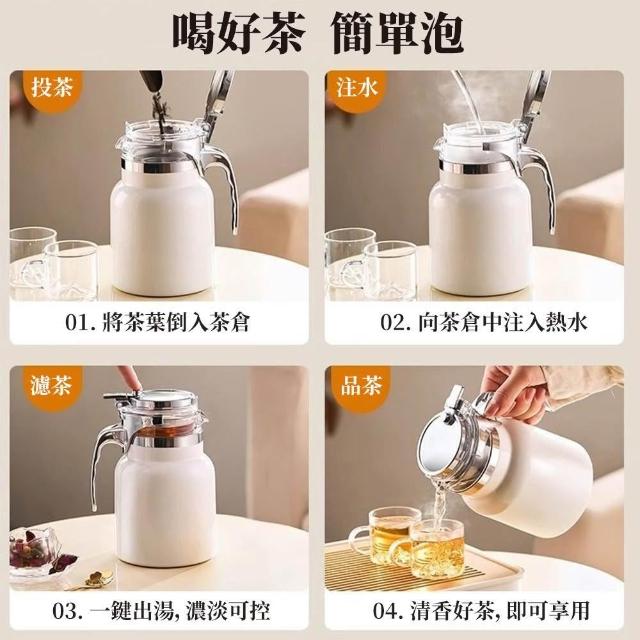 喝好茶 簡單泡

投茶

01. 將茶葉倒入茶倉

注水

02. 向茶倉中注入熱水

濾茶

03. 一鍵出湯, 濃淡可控

品茶

04. 清香好茶, 即可享用