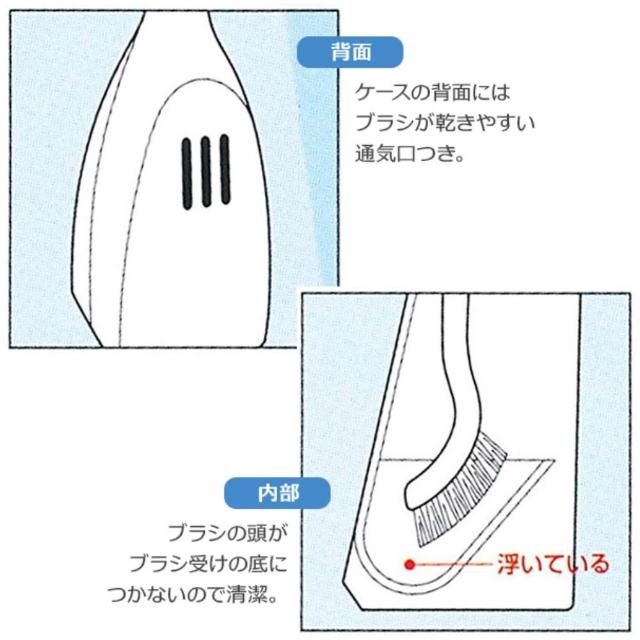 背面

ケースの背面には
ブラシが乾きやすい
通気口つき。

内部

ブラシの頭が
ブラシ受けの底に
つかないので清潔。

浮いている