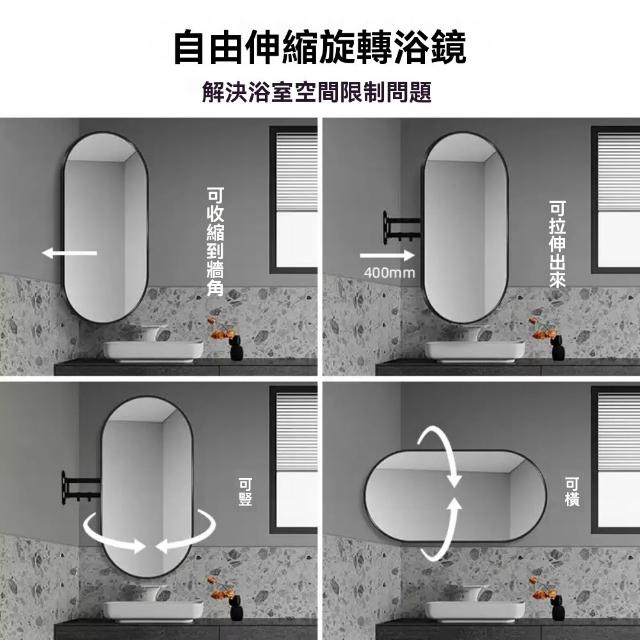 自由伸縮旋轉浴鏡

解決浴室空間限制問題

可收縮到牆角

400mm

可拉伸出來

可豎

可橫