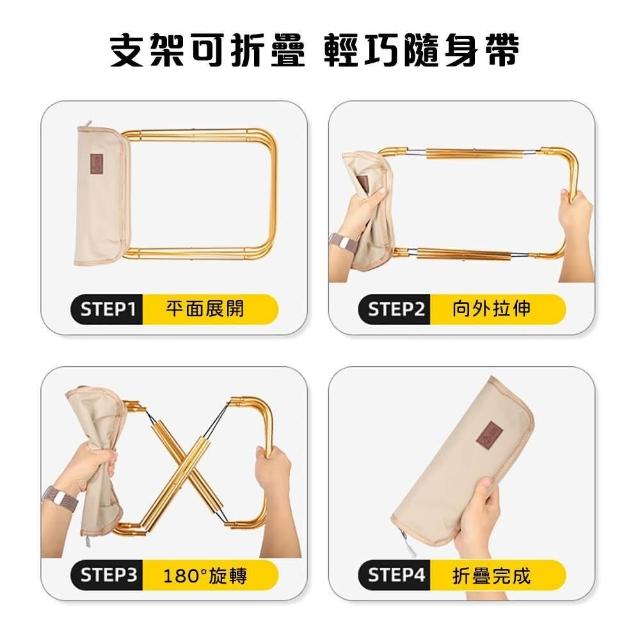 支架可折疊 輕巧隨身帶

STEP1 平面展開

STEP2 向外拉伸

STEP3 180°旋轉

STEP4 折疊完成