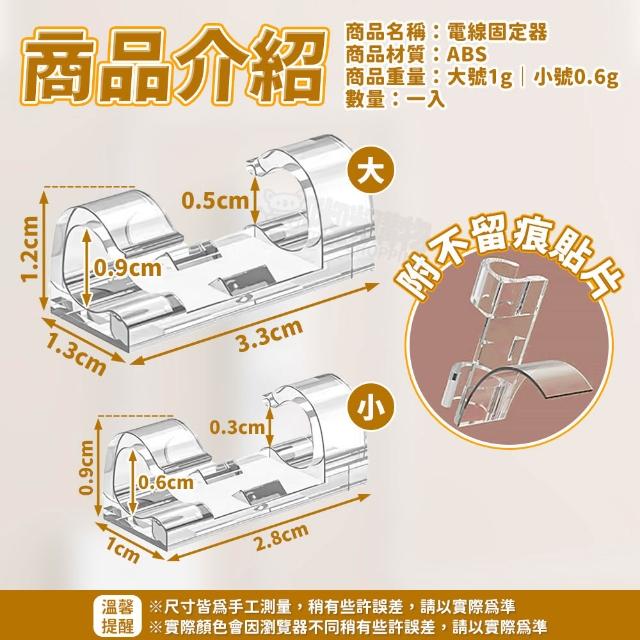 商品介紹

商品名稱：電線固定器
商品材質：ABS
商品重量：大號1g｜小號0.6g
數量：一入

大
0.5cm
1.2cm
0.9cm
1.3cm
3.3cm

附不留痕貼片

小
0.3cm
0.9cm
0.6cm
1cm
2.8cm

溫馨提醒
※尺寸皆為手工測量，稍有些許誤差，請以實際為準
※實際顏色會因瀏覽器不同稍有些許誤差，請以實際為準