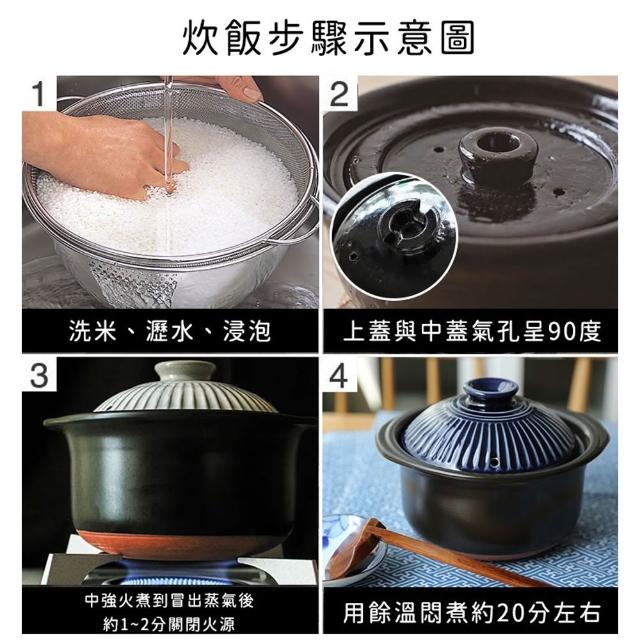 炊飯步驟示意圖

1

洗米、瀝水、浸泡

2

上蓋與中蓋氣孔呈90度

3

中強火煮到冒出蒸氣後
約1~2分關閉火源

4

用餘溫悶煮約20分左右