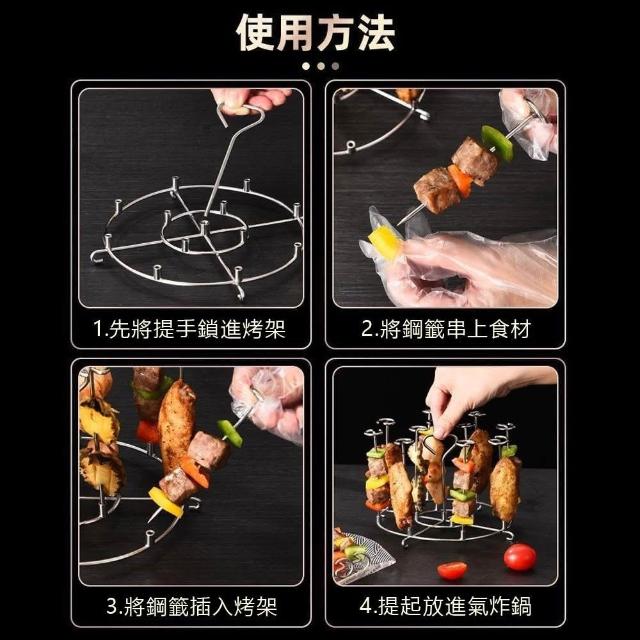 使用方法

1.先將提手鎖進烤架

2.將鋼籤串上食材

3.將鋼籤插入烤架

4.提起放進氣炸鍋