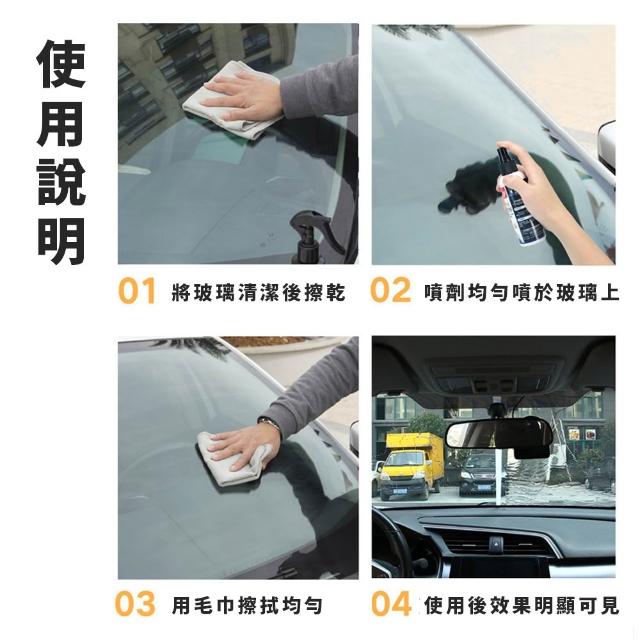 使用說明

01 將玻璃清潔後擦乾

02 噴劑均勻噴於玻璃上

03 用毛巾擦拭均勻

04 使用後效果明顯可見