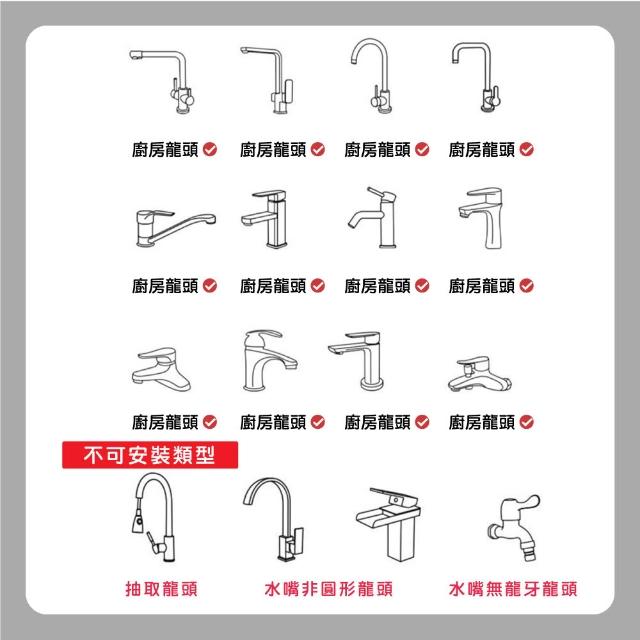 廚房龍頭 廚房龍頭 廚房龍頭 廚房龍頭

廚房龍頭 廚房龍頭 廚房龍頭 廚房龍頭

廚房龍頭 廚房龍頭 廚房龍頭 廚房龍頭

不可安裝類型

抽取龍頭 水嘴非圓形龍頭 水嘴無龍牙龍頭