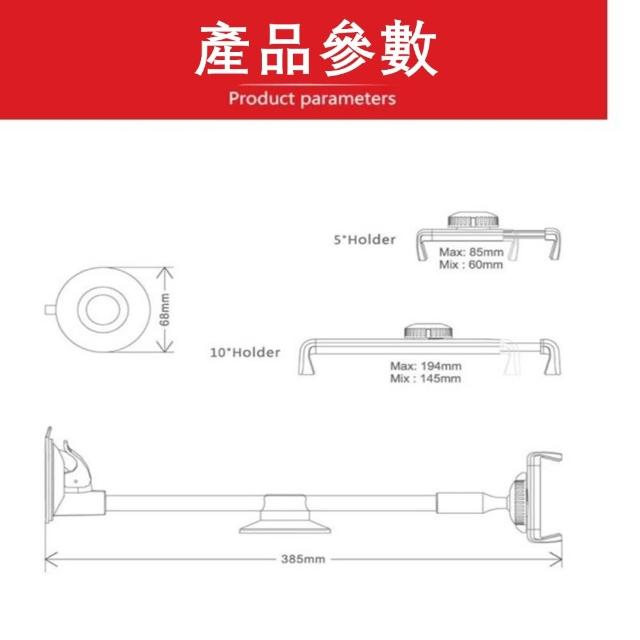 產品參數
Product parameters

5"Holder
Max: 85mm
Mix : 60mm

68mm

10"Holder
Max: 194mm
Mix : 145mm

385mm