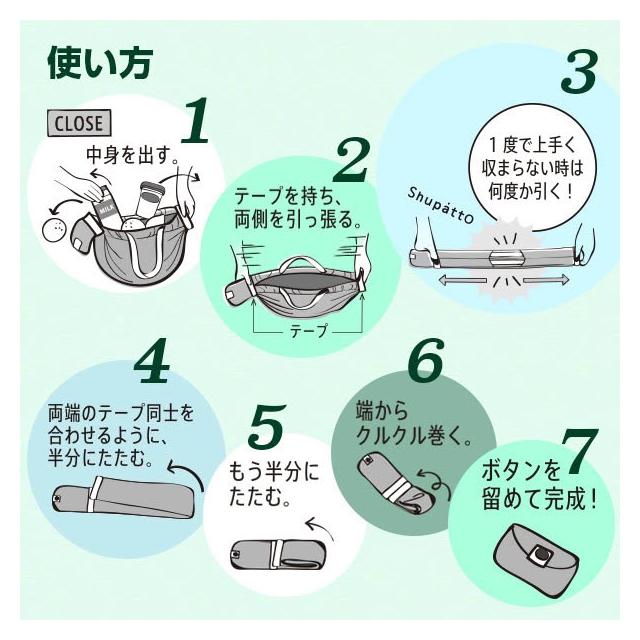 使い方

CLOSE

1
中身を出す。

MILK

2
テープを持ち、両側を引っ張る。

テープ

3
1度で上手く収まらない時は何度か引く！

Shupatto

4
両端のテープ同士を合わせるように、半分にたたむ。

5
もう半分にたたむ。

6
端からクルクル巻く。

7
ボタンを留めて完成！