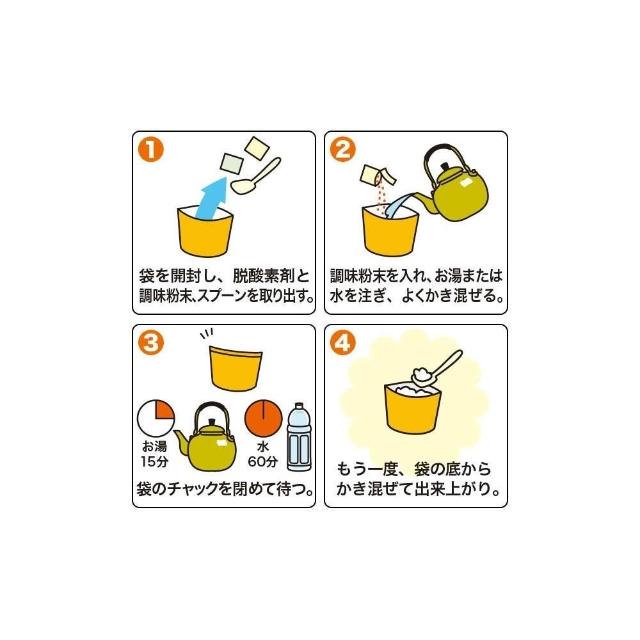 1

袋を開封し、脱酸素剤と調味粉末、スプーンを取り出す。

2

調味粉末を入れ、お湯または水を注ぎ、よくかき混ぜる。

3

お湯
15分

水
60分

袋のチャックを閉めて待つ。

4

もう一度、袋の底からかき混ぜて出来上がり。