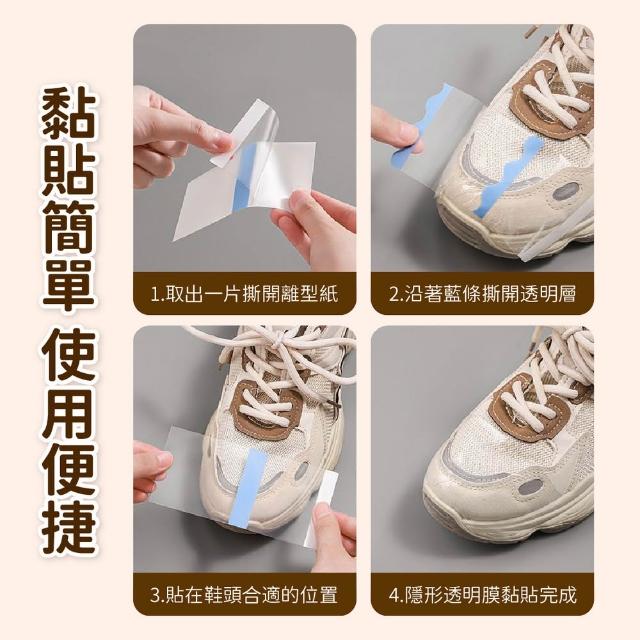 黏貼簡單 使用便捷

1.取出一片撕開離型紙

2.沿著藍條撕開透明層

3.貼在鞋頭合適的位置

4.隱形透明膜黏貼完成