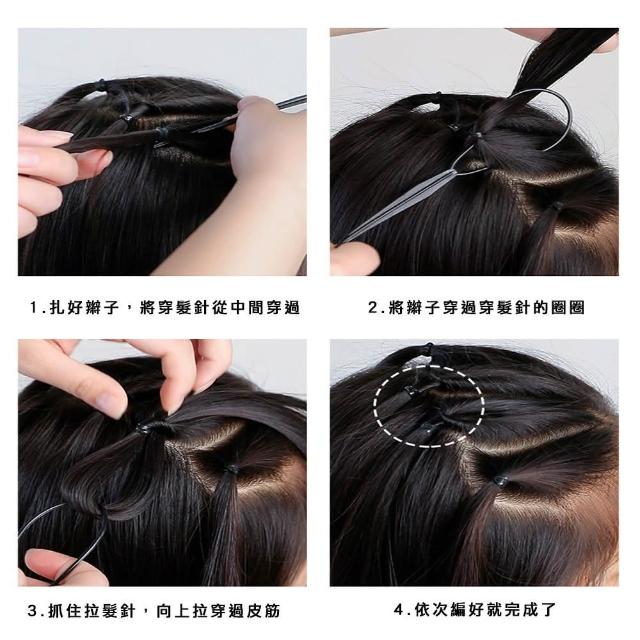 1.扎好辮子，將穿髮針從中間穿過

2.將辮子穿過穿髮針的圈圈

3.抓住拉髮針，向上拉穿過皮筋

4.依次編好就完成了