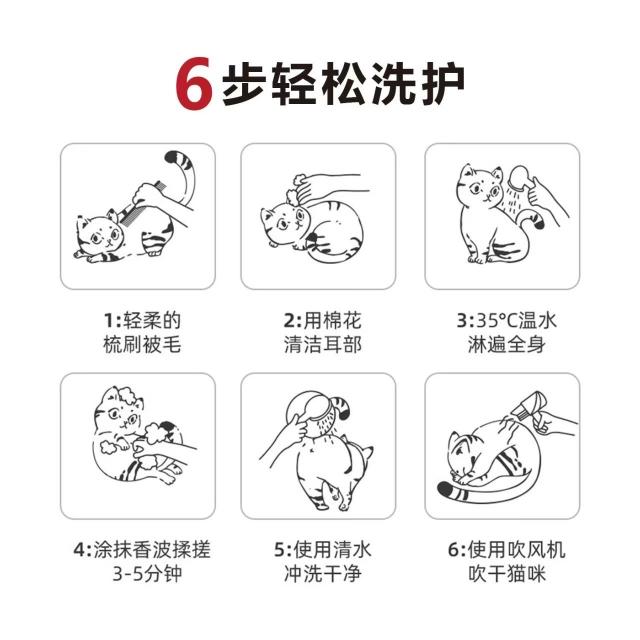 6步轻松洗护

1:轻柔的梳刷被毛

2:用棉花清洁耳部

3:35°C温水淋遍全身

4:涂抹香波揉搓3-5分钟

5:使用清水冲洗干净

6:使用吹风机吹干猫咪