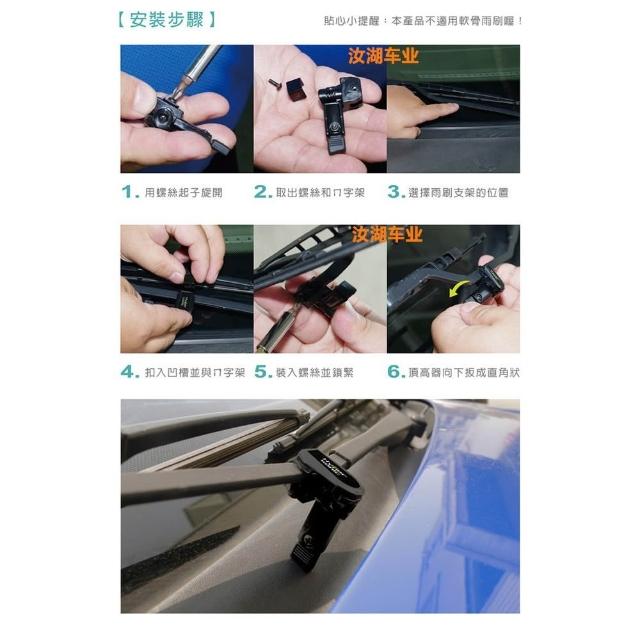 【安裝步驟】

貼心小提醒：本產品不適用軟骨雨刷喔！

汝湖车业

1. 用螺絲起子旋開

2. 取出螺絲和ㄇ字架

3. 選擇雨刷支架的位置

汝湖车业

4. 扣入凹槽並與ㄇ字架

5. 裝入螺絲並鎖緊

6. 頂高器向下扳成直角狀