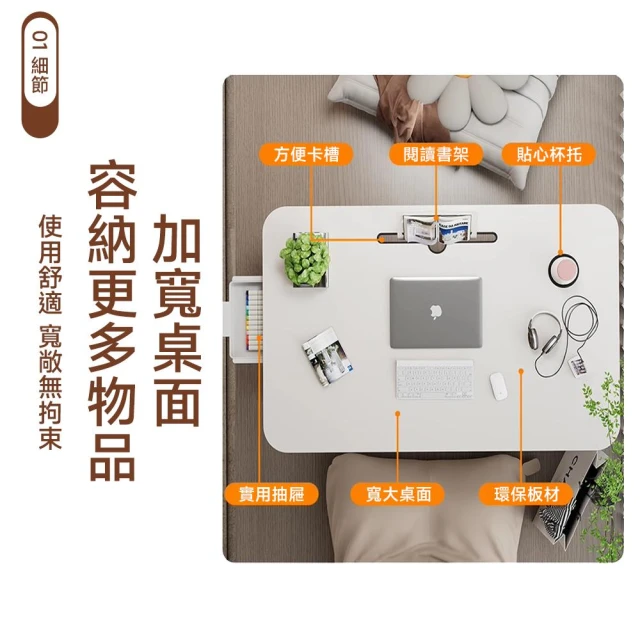 01 細節

加寬桌面

容納更多物品

使用舒適 寬敞無拘束

方便卡槽

閱讀書架

貼心杯托

實用抽屜

寬大桌面

環保板材