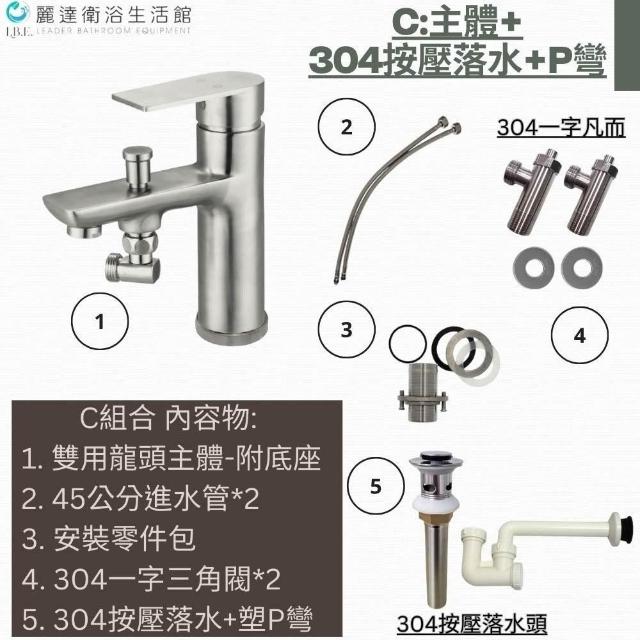 麗達衛浴生活館
L.B.E. LEADER BATHROOM EQUIPMENT

C:主體+
304按壓落水+P彎

2

304一字凡而

1

3

4

C組合 內容物:
1. 雙用龍頭主體-附底座
2. 45公分進水管*2
3. 安裝零件包
4. 304一字三角閥*2
5. 304按壓落水+塑P彎

5

304按壓落水頭