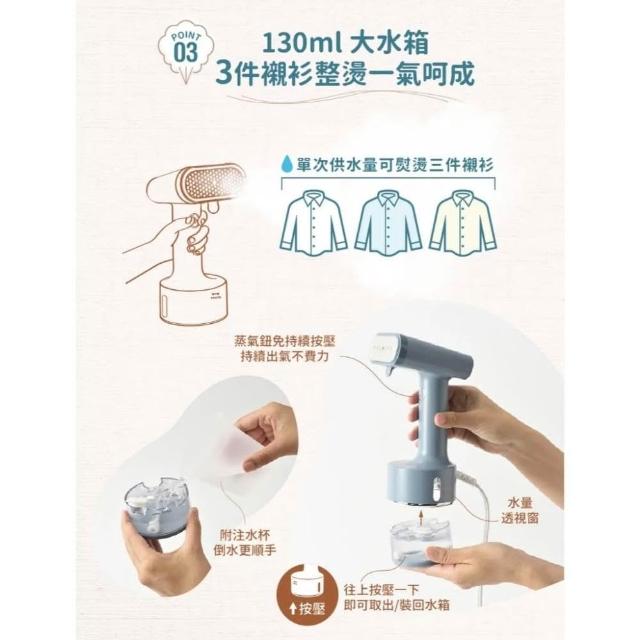 POINT 03

130ml 大水箱
3件襯衫整燙一氣呵成

單次供水量可熨燙三件襯衫

蒸氣鈕免持續按壓
持續出氣不費力

水量
透視窗

附注水杯
倒水更順手

按壓

往上按壓一下
即可取出/裝回水箱