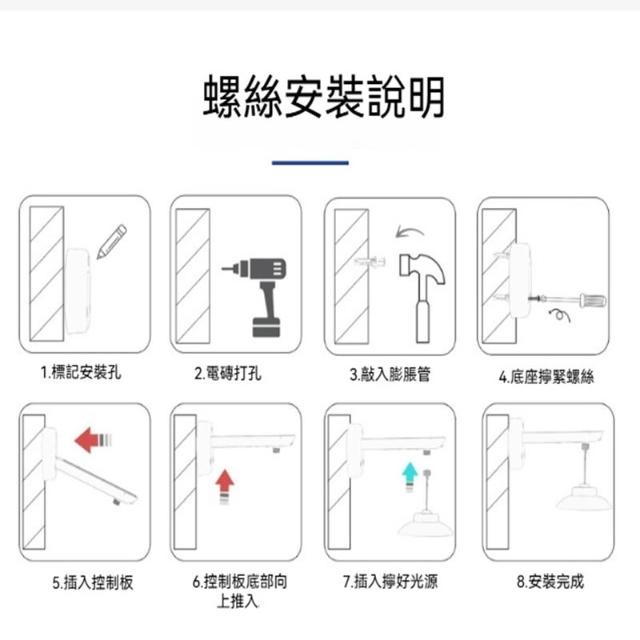 螺絲安裝說明

1.標記安裝孔

2.電磚打孔

3.敲入膨脹管

4.底座擰緊螺絲

5.插入控制板

6.控制板底部向上推入

7.插入擰好光源

8.安裝完成