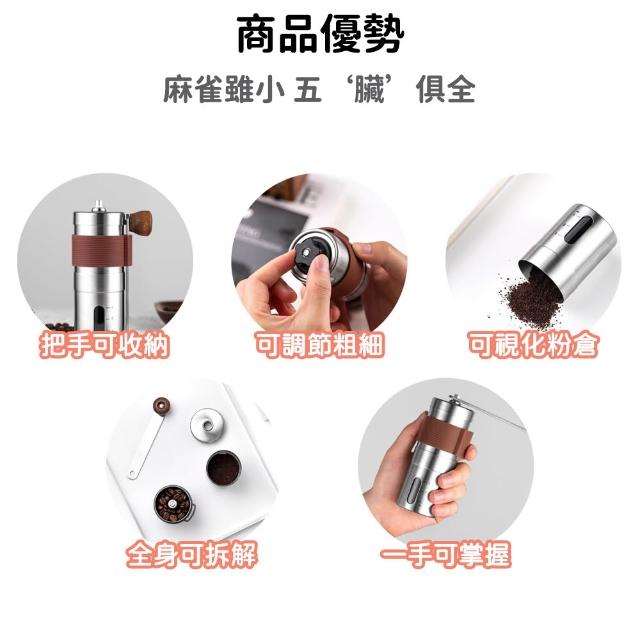 商品優勢

麻雀雖小 五‘臟’俱全

把手可收納

可調節粗細

可視化粉倉

全身可拆解

一手可掌握