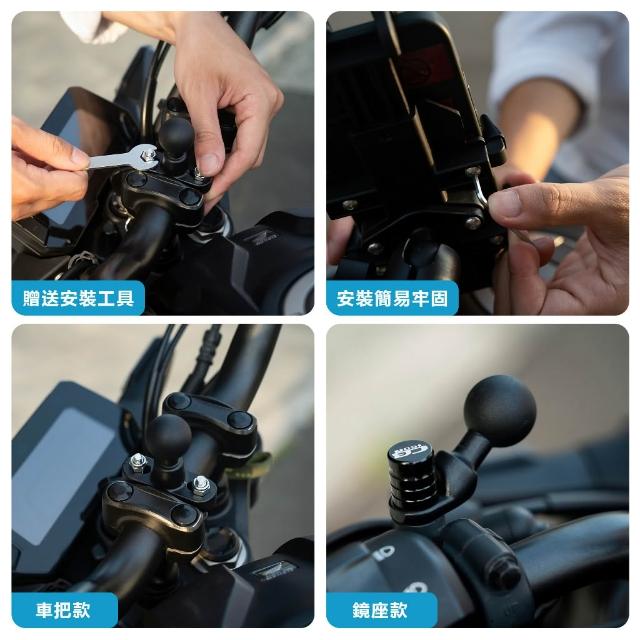 贈送安裝工具

安裝簡易牢固

車把款

鏡座款