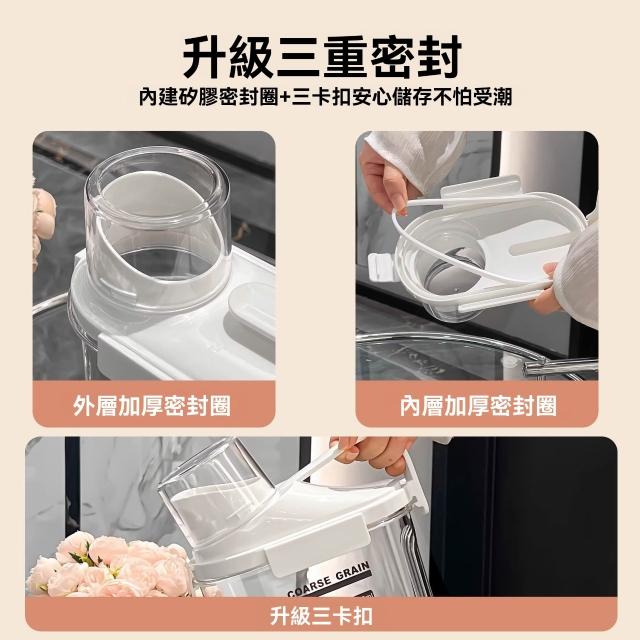 升級三重密封
內建矽膠密封圈+三卡扣安心儲存不怕受潮

外層加厚密封圈

內層加厚密封圈

COARSE GRAIN

升級三卡扣