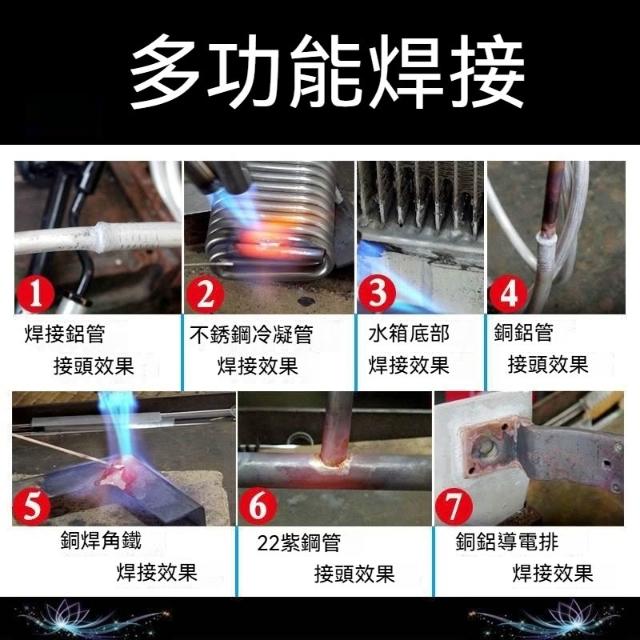 多功能焊接

1
焊接鋁管
接頭效果

2
不銹鋼冷凝管
焊接效果

3
水箱底部
焊接效果

4
銅鋁管
接頭效果

5
銅焊角鐵
焊接效果

6
22紫銅管
接頭效果

7
銅鋁導電排
焊接效果