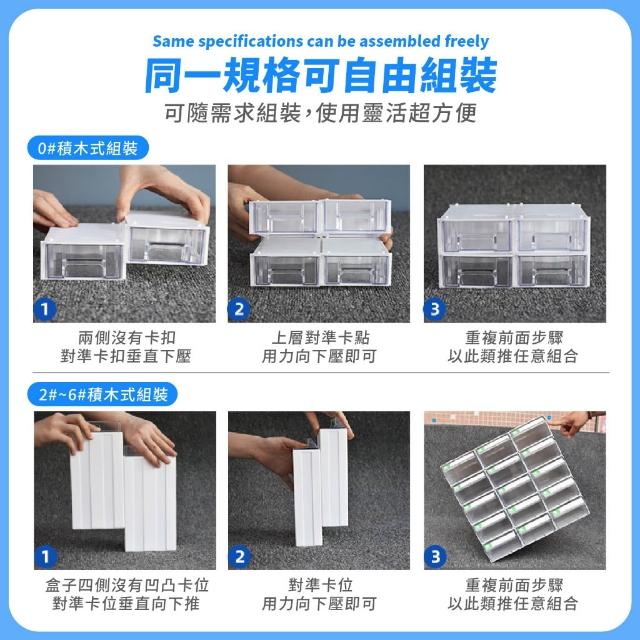 Same specifications can be assembled freely
同一規格可自由組裝
可隨需求組裝,使用靈活超方便

0#積木式組裝

1
兩側沒有卡扣
對準卡扣垂直下壓

2
上層對準卡點
用力向下壓即可

3
重複前面步驟
以此類推任意組合

2#~6#積木式組裝

1
盒子四側沒有凹凸卡位
對準卡位垂直向下推

2
對準卡位
用力向下壓即可

3
重複前面步驟
以此類推任意組合