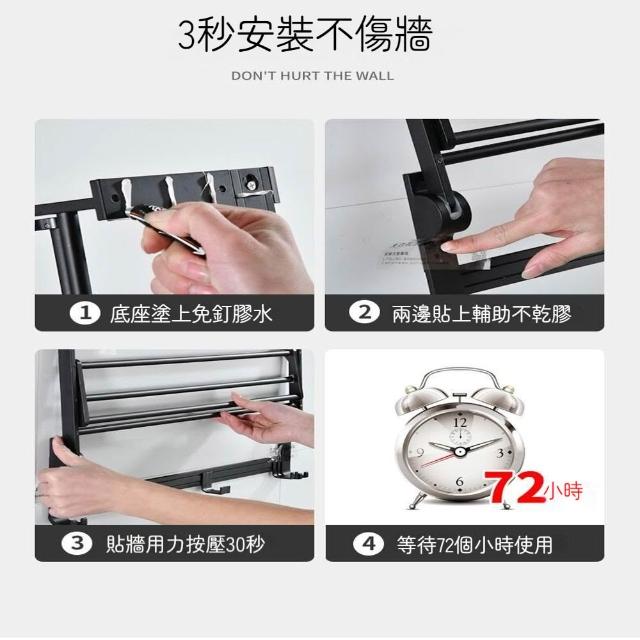 3秒安裝不傷牆

DON'T HURT THE WALL

1 底座塗上免釘膠水

2 兩邊貼上輔助不乾膠

3 貼牆用力按壓30秒

12
9
3
6
72小時

4 等待72個小時使用